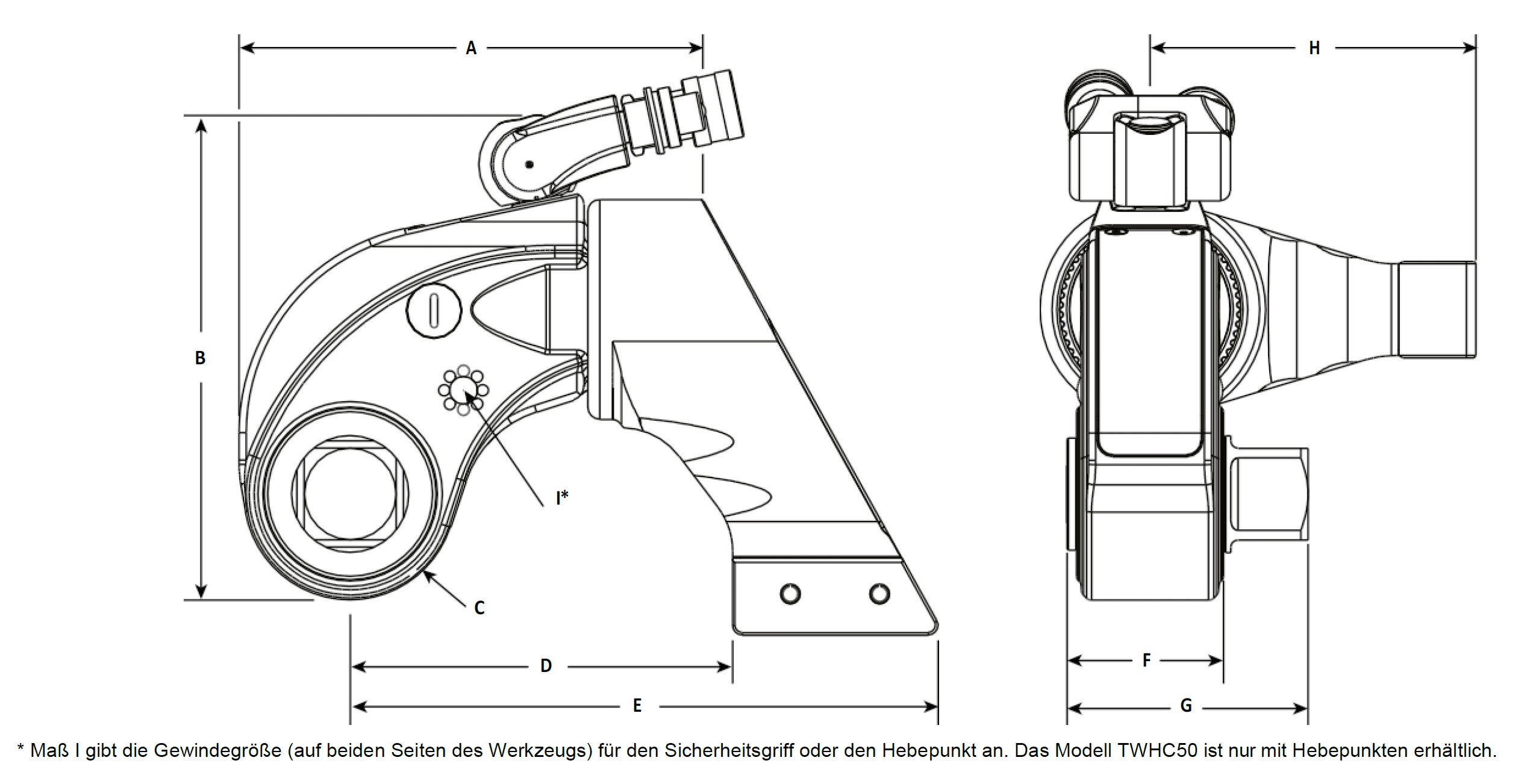 A

H

B

I*

C

D

E

F

G

* Maß I gibt die Gewindegröße (auf beiden Seiten des Werkzeugs) für den Sicherheitsgriff oder den Hebepunkt an. Das Modell TWHC50 ist nur mit Hebepunkten erhältlich.